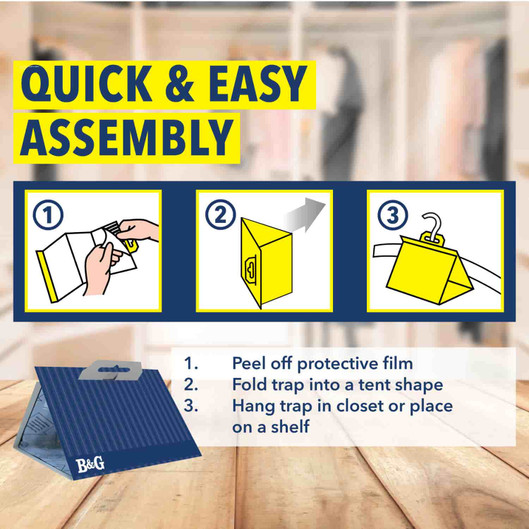 QUICK & EASY ASSEMBLY

1

2

3

1. Peel off protective film
2. Fold trap into a tent shape
3. Hang trap in closet or place on a shelf

B&G